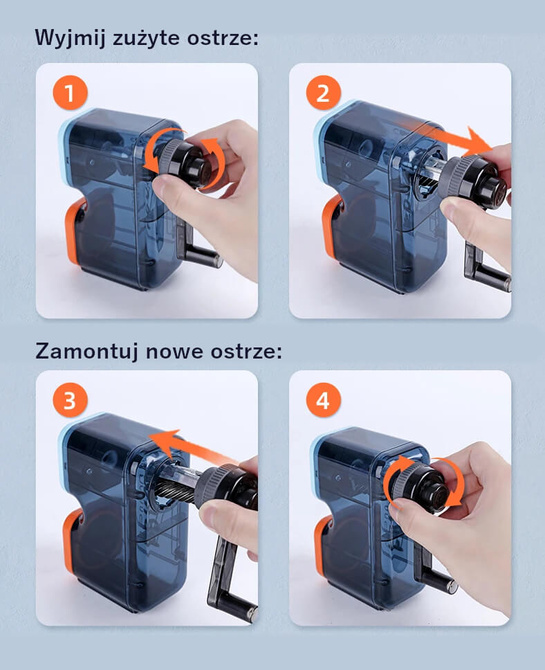 Wyjmij zużyte ostrze:

1

2

Zamontuj nowe ostrze:

3

4